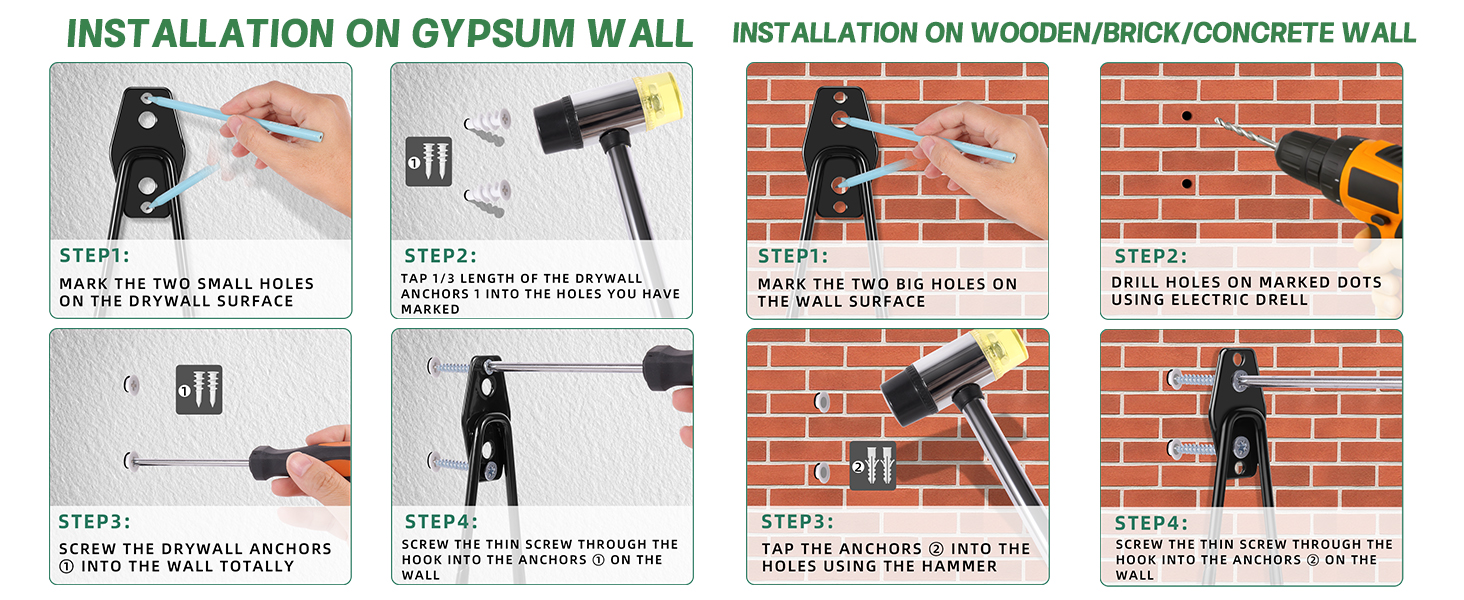 INSTALLATION ON GYPSUM WALL

①

STEP1:
MARK THE TWO SMALL HOLES ON THE DRYWALL SURFACE

STEP2:
TAP 1/3 LENGTH OF THE DRYWALL ANCHORS 1 INTO THE HOLES YOU HAVE MARKED

①

STEP3:
SCREW THE DRYWALL ANCHORS ① INTO THE WALL TOTALLY

STEP4:
SCREW THE THIN SCREW THROUGH THE HOOK INTO THE ANCHORS ① ON THE WALL

INSTALLATION ON WOODEN/BRICK/CONCRETE WALL

STEP1:
MARK THE TWO BIG HOLES ON THE WALL SURFACE

STEP2:
DRILL HOLES ON MARKED DOTS USING ELECTRIC DRELL

②

STEP3:
TAP THE ANCHORS ② INTO THE HOLES USING THE HAMMER

STEP4:
SCREW THE THIN SCREW THROUGH THE HOOK INTO THE ANCHORS ② ON THE WALL