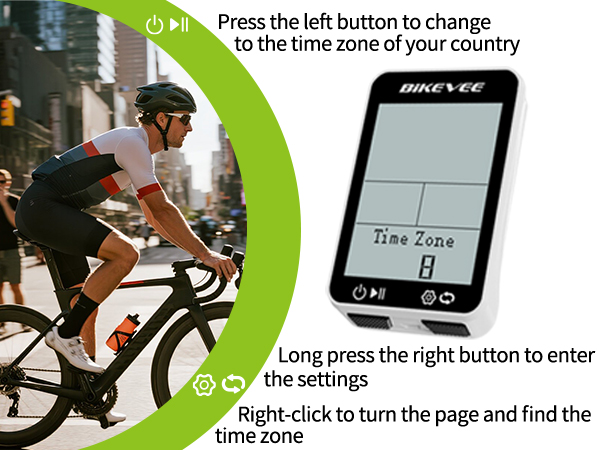 Press the left button to change to the time zone of your country

BIKEVEE

Time Zone
8

Long press the right button to enter the settings

Right-click to turn the page and find the time zone