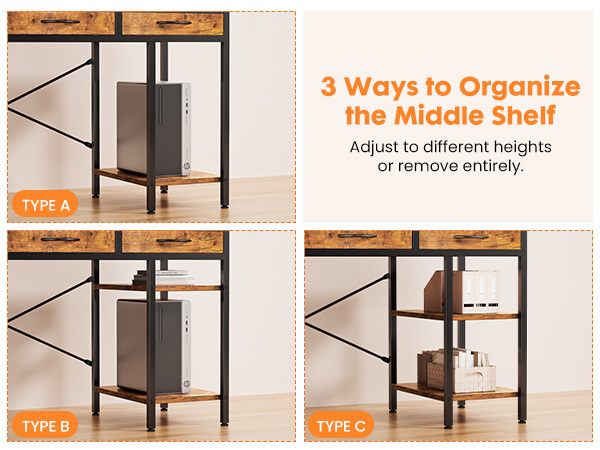 TYPE A

3 Ways to Organize the Middle Shelf

Adjust to different heights or remove entirely.

TYPE B

TYPE C