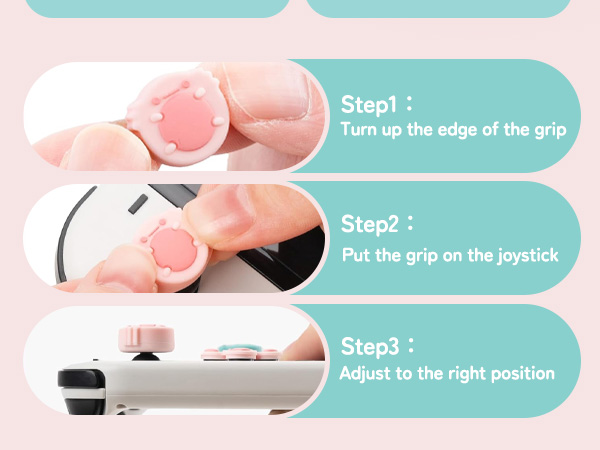 Step1：
Turn up the edge of the grip

Step2：
Put the grip on the joystick

Step3：
Adjust to the right position