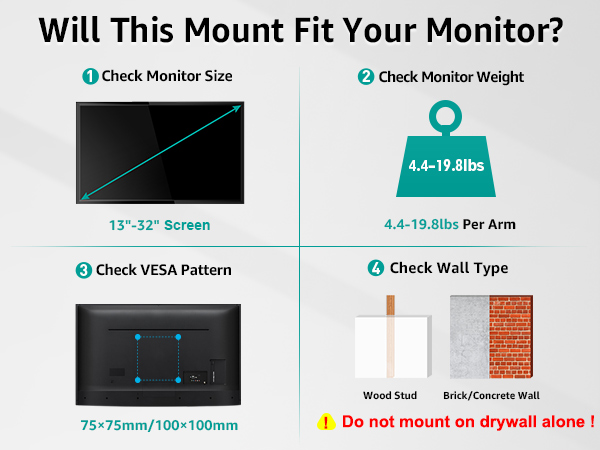 Will This Mount Fit Your Monitor?

1 Check Monitor Size

13"-32" Screen

2 Check Monitor Weight

4.4-19.8lbs

4.4-19.8lbs Per Arm

3 Check VESA Pattern

75×75mm/100×100mm

4 Check Wall Type

Wood Stud

Brick/Concrete Wall

! Do not mount on drywall alone !