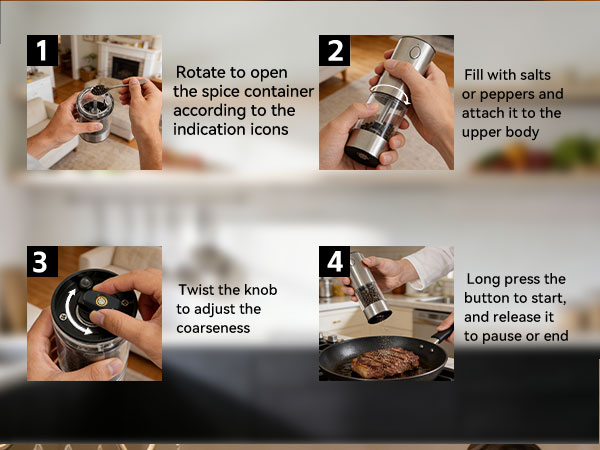 1

Rotate to open the spice container according to the indication icons

2

Fill with salts or peppers and attach it to the upper body

3

Twist the knob to adjust the coarseness

4

Long press the button to start, and release it to pause or end