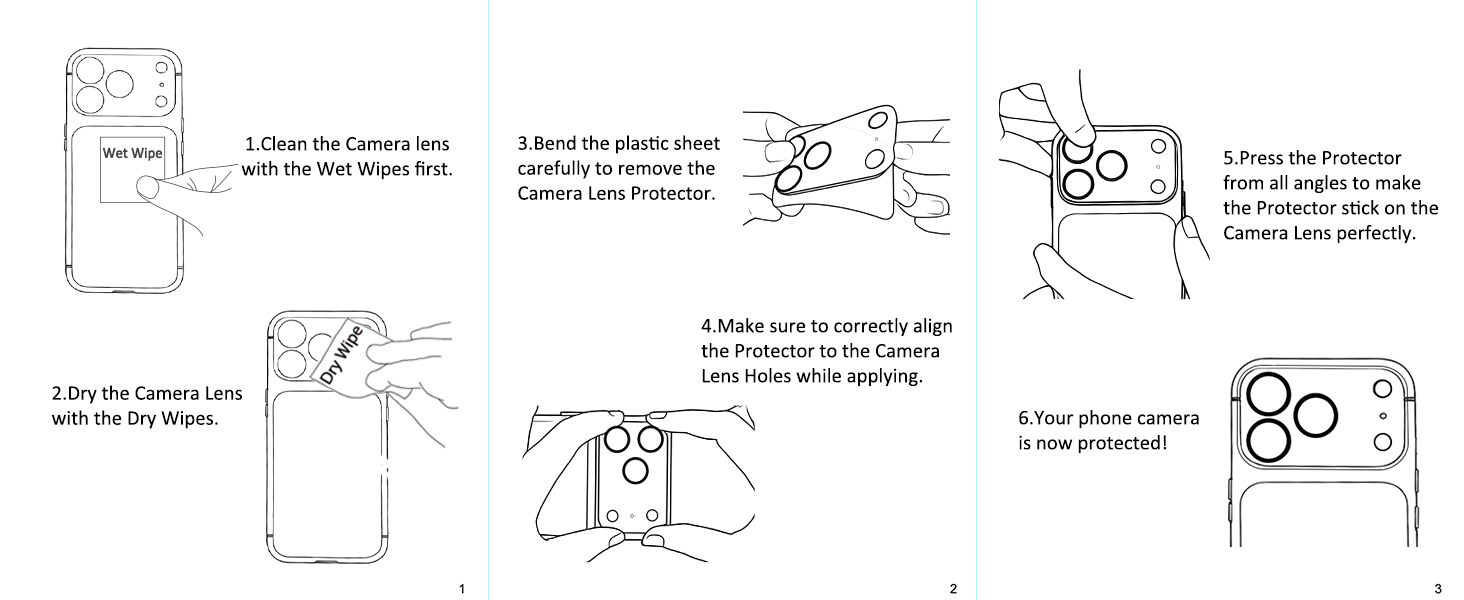 Wet Wipe

1.Clean the Camera lens with the Wet Wipes first.

Dry Wipe

2.Dry the Camera Lens with the Dry Wipes.

1

3.Bend the plastic sheet carefully to remove the Camera Lens Protector.

4.Make sure to correctly align the Protector to the Camera Lens Holes while applying.

2

5.Press the Protector from all angles to make the Protector stick on the Camera Lens perfectly.

6.Your phone camera is now protected!

3