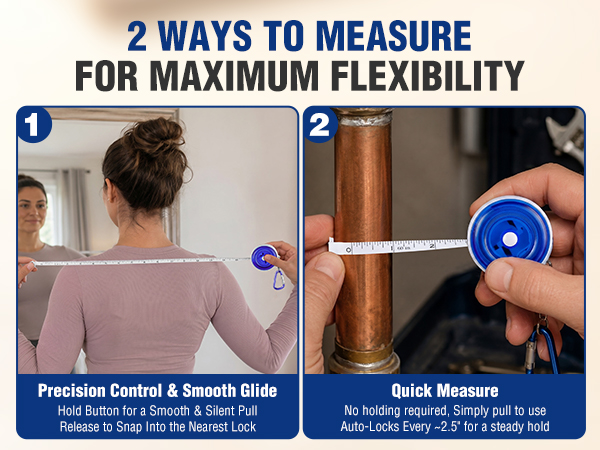 2 WAYS TO MEASURE
FOR MAXIMUM FLEXIBILITY

1

Precision Control & Smooth Glide
Hold Button for a Smooth & Silent Pull
Release to Snap Into the Nearest Lock

2

Quick Measure
No holding required, Simply pull to use
Auto-Locks Every ~2.5" for a steady hold