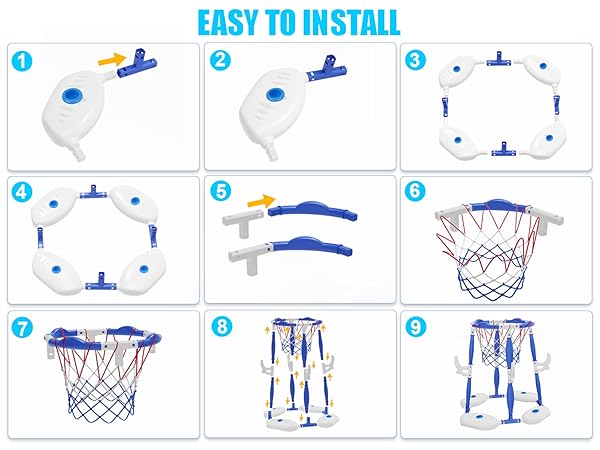 EASY TO INSTALL

1

2

3

4

5

6

7

8

9