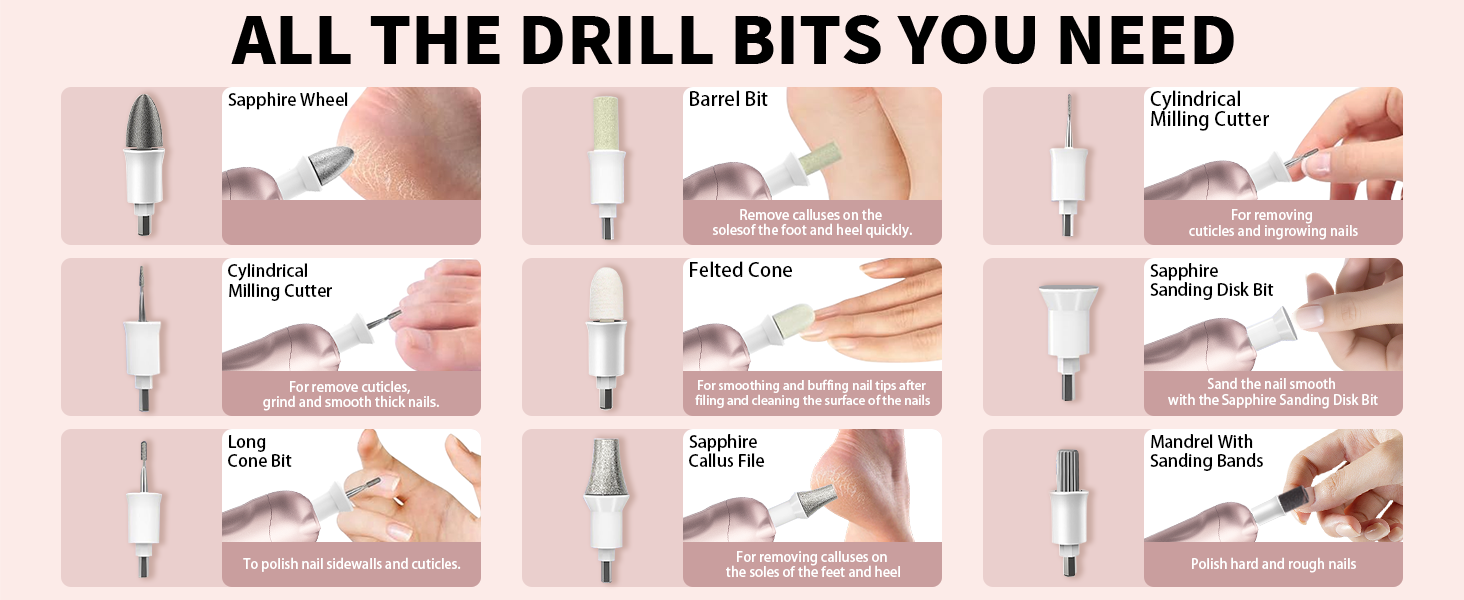 ALL THE DRILL BITS YOU NEED

Sapphire Wheel

Barrel Bit

Remove calluses on the solesof the foot and heel quickly.

Cylindrical Milling Cutter

For removing cuticles and ingrowing nails

Cylindrical Milling Cutter

For remove cuticles, grind and smooth thick nails.

Felted Cone

For smoothing and buffing nail tips after filing and cleaning the surface of the nails

Sapphire Sanding Disk Bit

Sand the nail smooth with the Sapphire Sanding Disk Bit

Long Cone Bit

To polish nail sidewalls and cuticles.

Sapphire Callus File

For removing calluses on the soles of the feet and heel

Mandrel With Sanding Bands

Polish hard and rough nails