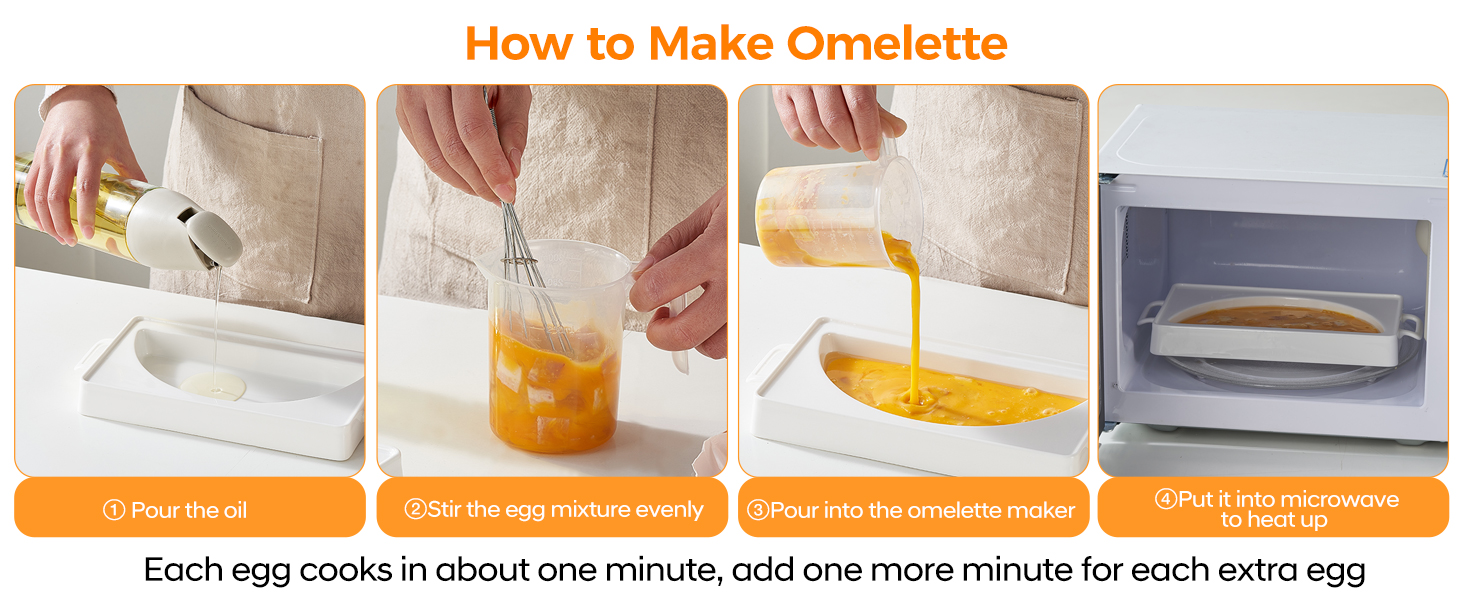 How to Make Omelette

① Pour the oil

②Stir the egg mixture evenly

③Pour into the omelette maker

④Put it into microwave to heat up

Each egg cooks in about one minute, add one more minute for each extra egg