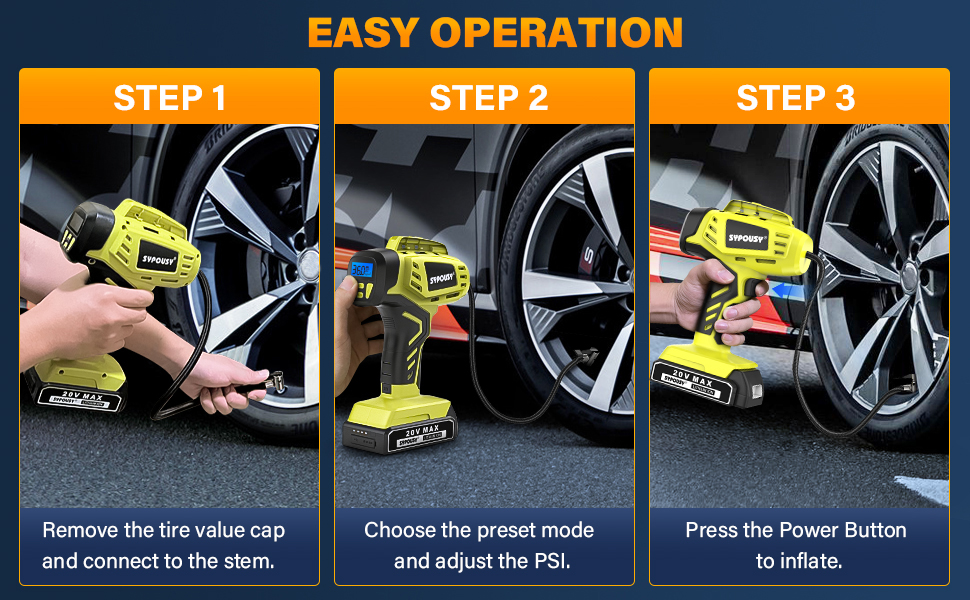 EASY OPERATION

STEP 1

SYPOUSY

20V MAX
SYPOUSY

Remove the tire value cap and connect to the stem.

STEP 2

SYPOUSY

20V MAX
SYPOUSY

Choose the preset mode and adjust the PSI.

STEP 3

SYPOUSY

20V MAX
SYPOUSY

Press the Power Button to inflate.