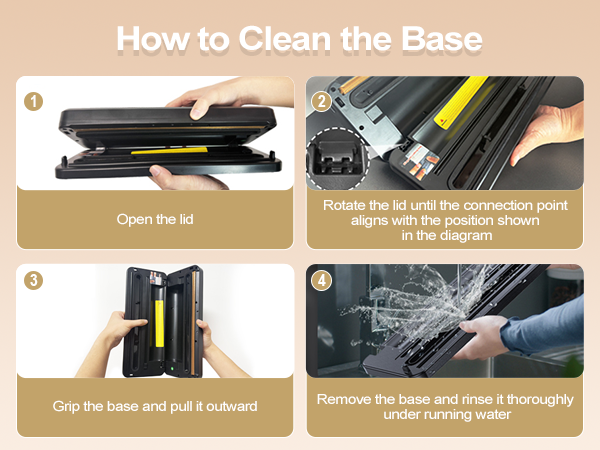 How to Clean the Base

1

Open the lid

2

Rotate the lid until the connection point aligns with the position shown in the diagram

3

Grip the base and pull it outward

4

Remove the base and rinse it thoroughly under running water