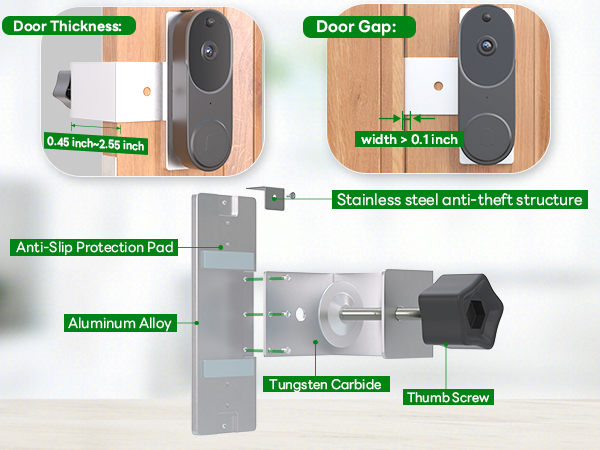 Door Thickness:

0.45 inch~2.55 inch

Door Gap:

width > 0.1 inch

Stainless steel anti-theft structure

Anti-Slip Protection Pad

Aluminum Alloy

Tungsten Carbide

Thumb Screw