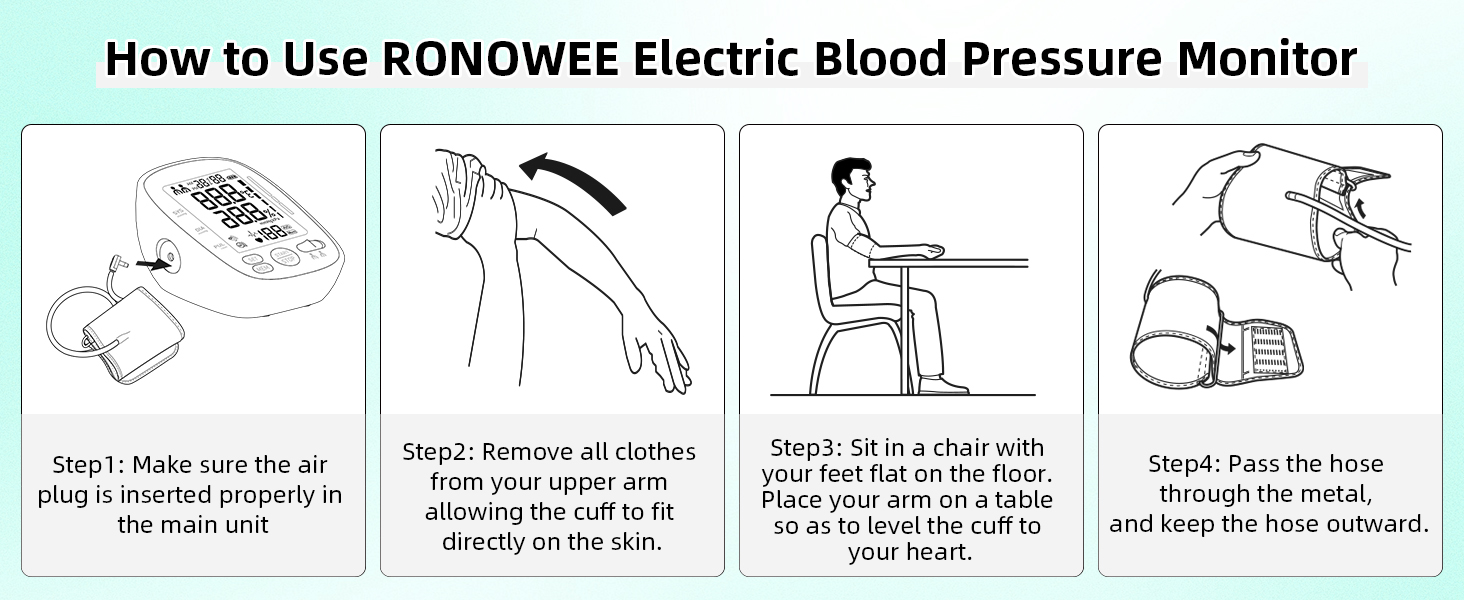 How to Use RONOWEE Electric Blood Pressure Monitor

Step1: Make sure the air plug is inserted properly in the main unit

Step2: Remove all clothes from your upper arm allowing the cuff to fit directly on the skin.

Step3: Sit in a chair with your feet flat on the floor. Place your arm on a table so as to level the cuff to your heart.

Step4: Pass the hose through the metal, and keep the hose outward.