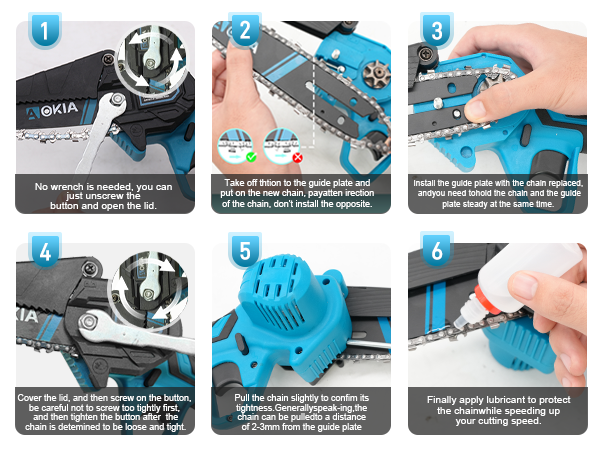 1

AOKIA

No wrench is needed, you can just unscrew the button and open the lid.

2

Take off thtion to the guide plate and put on the new chain, payatten irection of the chain, don't install the opposite.

3

Install the guide plate with the chain replaced, andyou need tohold the chain and the guide plate steady at the same time.

4

KIA

Cover the lid, and then screw on the button, be careful not to screw too tightly first, and then tighten the button after the chain is detemined to be loose and tight.

5

Pull the chain slightly to confim its tightness.Generallyspeak-ing,the chain can be pulledto a distance of 2-3mm from the guide plate

6

Finally apply lubricant to protect the chainwhile speeding up your cutting speed.