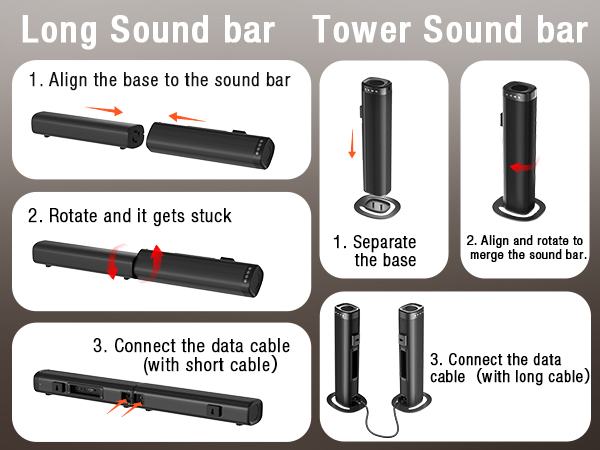 Long Sound bar

1. Align the base to the sound bar

2. Rotate and it gets stuck

3. Connect the data cable (with short cable)

Tower Sound bar

1. Separate the base

2. Align and rotate to merge the sound bar.

3. Connect the data cable (with long cable)