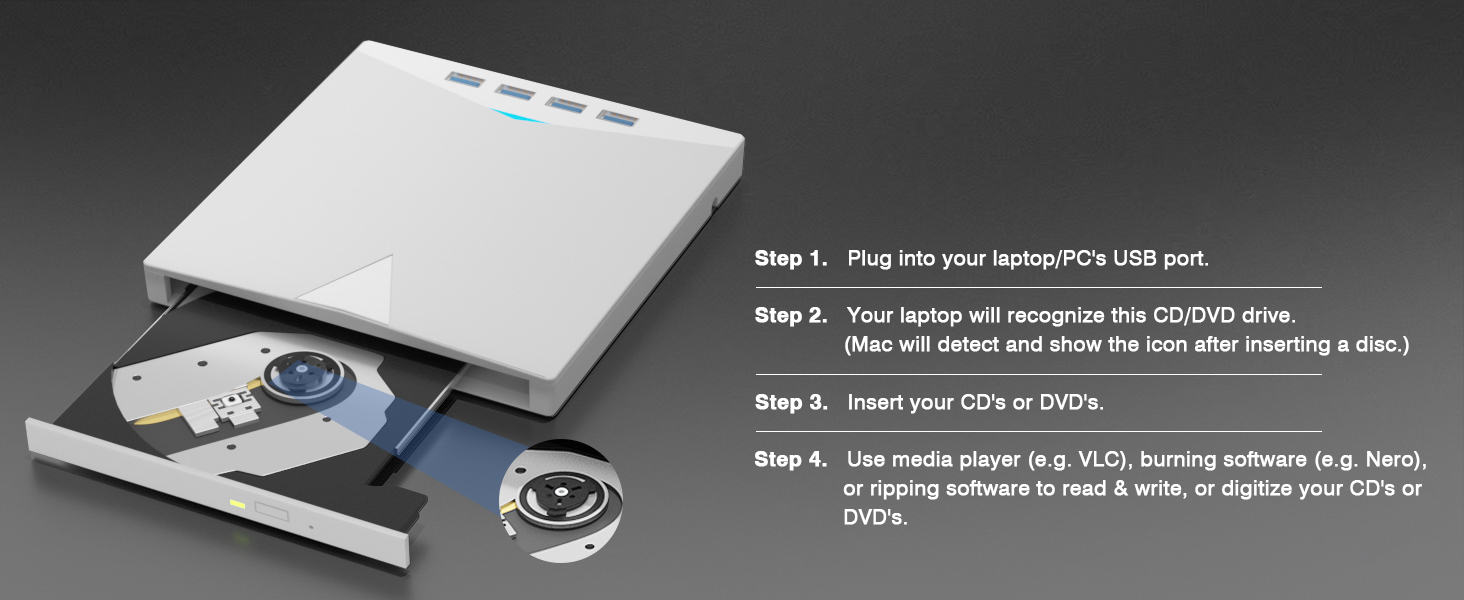 Step 1. Plug into your laptop/PC's USB port.

Step 2. Your laptop will recognize this CD/DVD drive. (Mac will detect and show the icon after inserting a disc.)

Step 3. Insert your CD's or DVD's.

Step 4. Use media player (e.g. VLC), burning software (e.g. Nero), or ripping software to read & write, or digitize your CD's or DVD's.