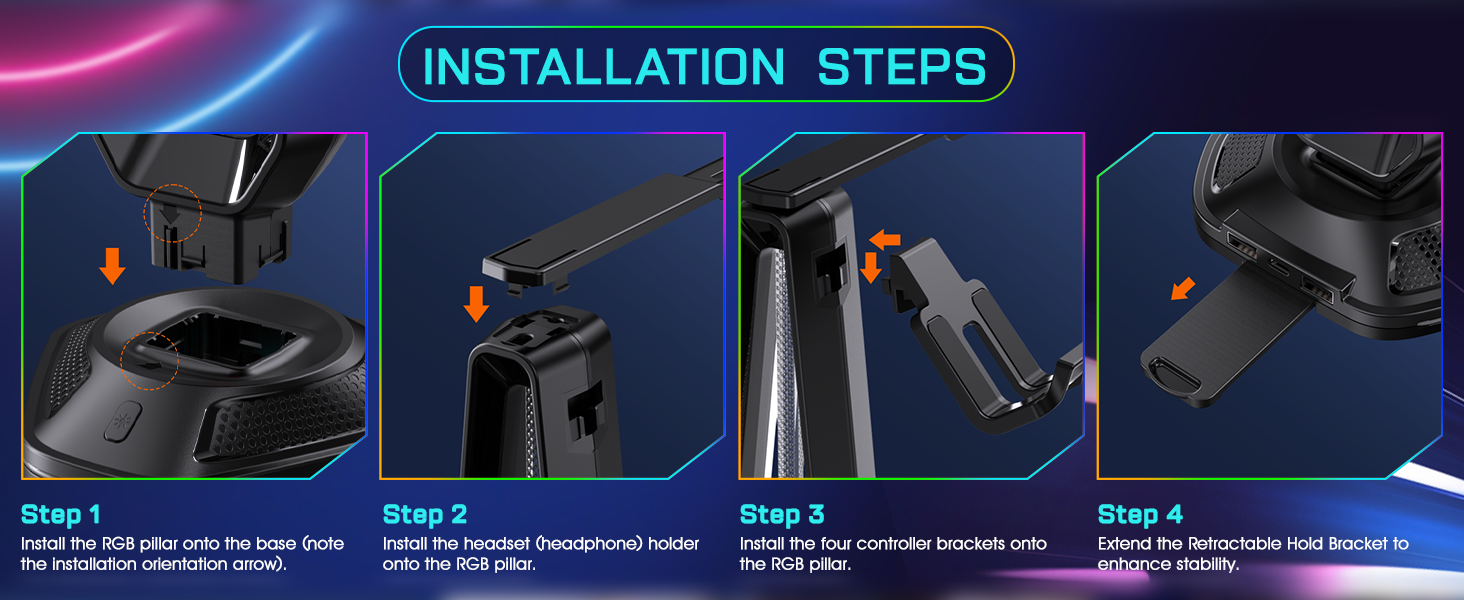 INSTALLATION STEPS

Step 1
Install the RGB pillar onto the base (note the installation orientation arrow).

Step 2
Install the headset (headphone) holder onto the RGB pillar.

Step 3
Install the four controller brackets onto the RGB pillar.

Step 4
Extend the Retractable Hold Bracket to enhance stability.