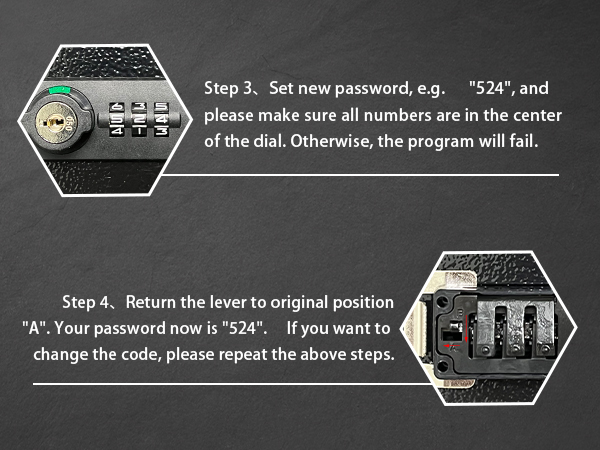 Step 3、Set new password, e.g. "524", and please make sure all numbers are in the center of the dial. Otherwise, the program will fail.

Step 4、Return the lever to original position "A". Your password now is "524". If you want to change the code, please repeat the above steps.