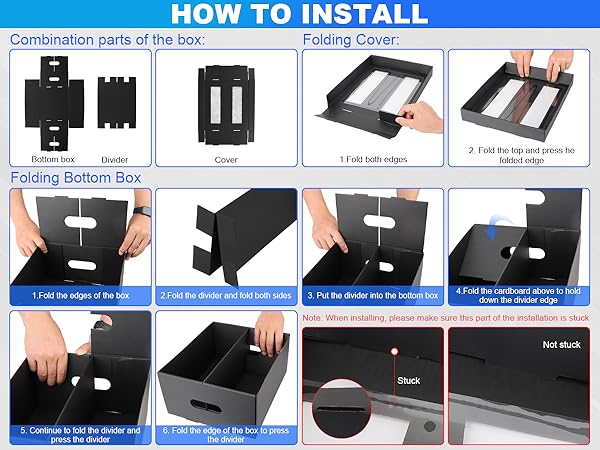 HOW TO INSTALL

Combination parts of the box:

Bottom box

Divider

Cover

Folding Cover:

1.Fold both edges

2. Fold the top and press he folded edge

Folding Bottom Box

1.Fold the edges of the box

2.Fold the divider and fold both sides

3. Put the divider into the bottom box

4.Fold the cardboard above to hold down the divider edge

5. Continue to fold the divider and press the divider

6. Fold the edge of the box to press the divider

Note: When installing, please make sure this part of the installation is stuck

Stuck

Not stuck