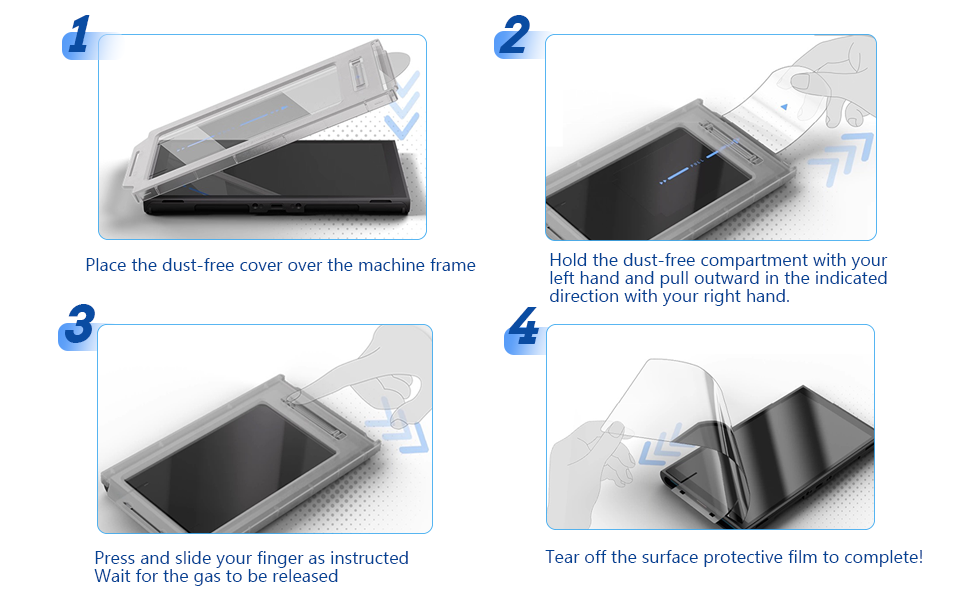 1

Place the dust-free cover over the machine frame

2

Hold the dust-free compartment with your left hand and pull outward in the indicated direction with your right hand.

3

Press and slide your finger as instructed
Wait for the gas to be released

4

Tear off the surface protective film to complete!