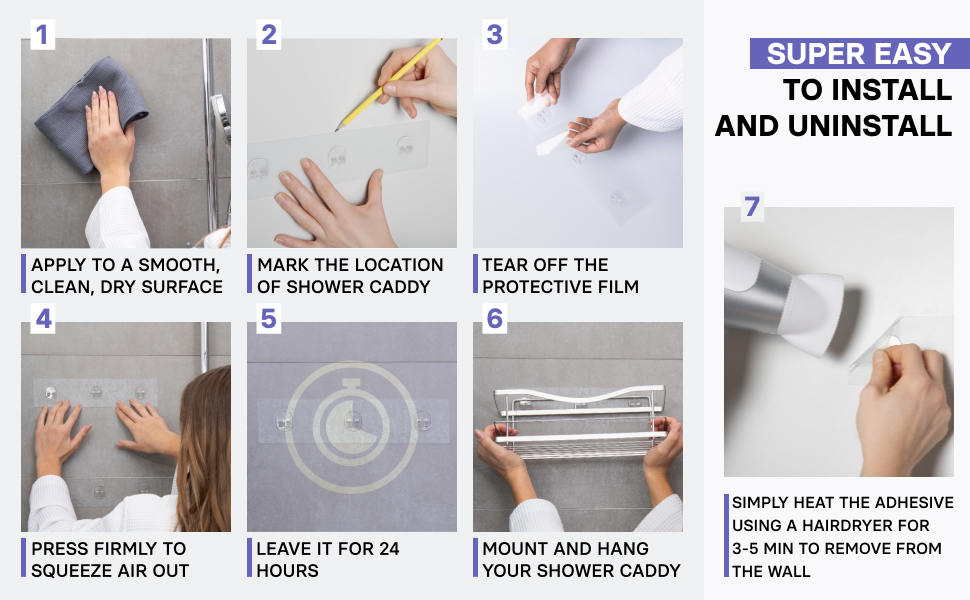 1

APPLY TO A SMOOTH, CLEAN, DRY SURFACE

2

MARK THE LOCATION OF SHOWER CADDY

3

TEAR OFF THE PROTECTIVE FILM

4

PRESS FIRMLY TO SQUEEZE AIR OUT

5

LEAVE IT FOR 24 HOURS

6

MOUNT AND HANG YOUR SHOWER CADDY

SUPER EASY TO INSTALL AND UNINSTALL

7

SIMPLY HEAT THE ADHESIVE USING A HAIRDRYER FOR 3-5 MIN TO REMOVE FROM THE WALL