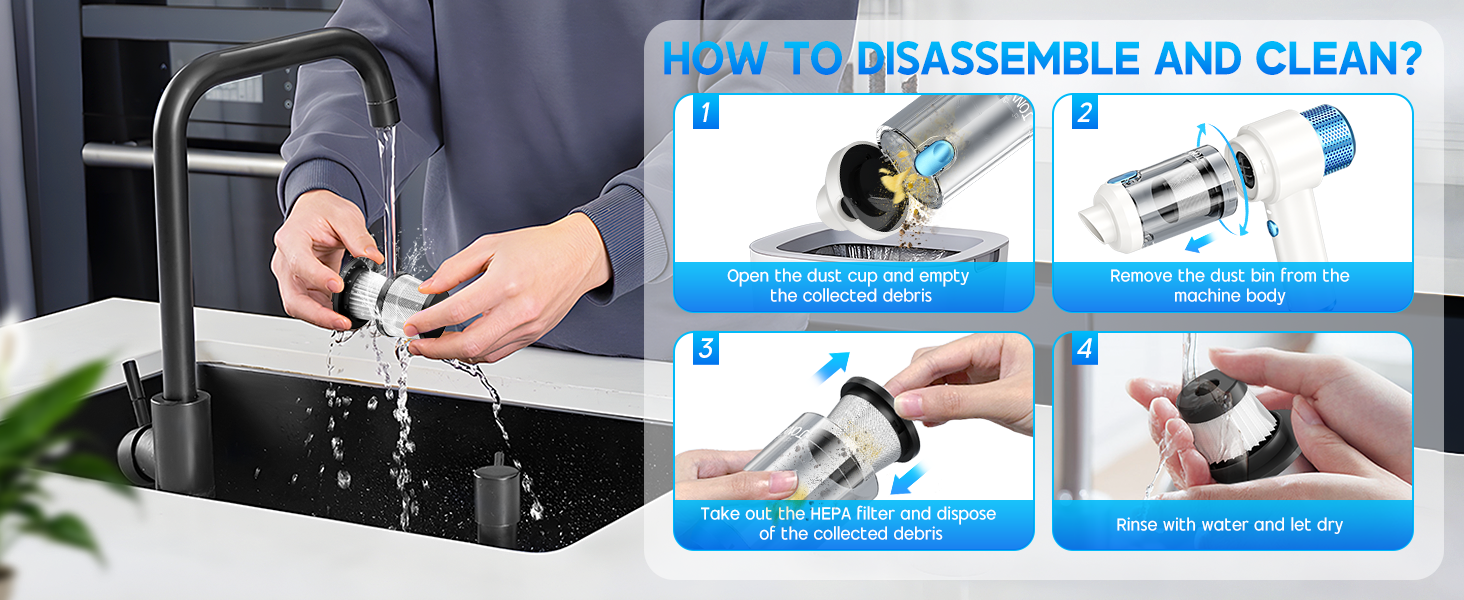 HOW TO DISASSEMBLE AND CLEAN?

1
Open the dust cup and empty the collected debris

2
Remove the dust bin from the machine body

3
Take out the HEPA filter and dispose of the collected debris

4
Rinse with water and let dry