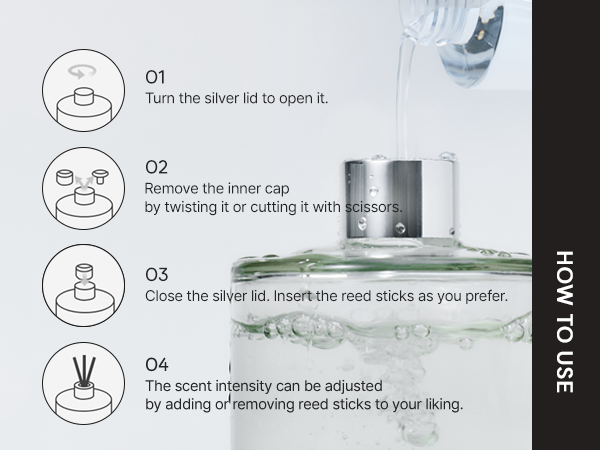 01
Turn the silver lid to open it.

02
Remove the inner cap by twisting it or cutting it with scissors.

03
Close the silver lid. Insert the reed sticks as you prefer.

04
The scent intensity can be adjusted by adding or removing reed sticks to your liking.

HOW TO USE