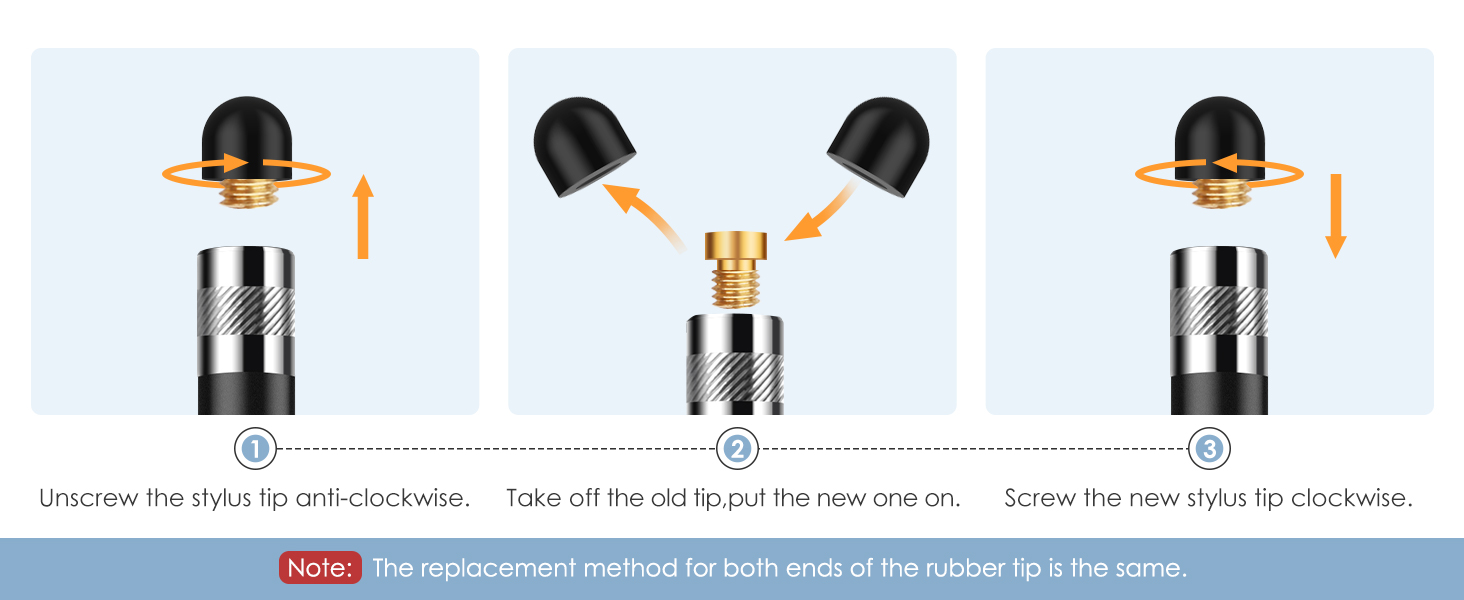 1
Unscrew the stylus tip anti-clockwise.

2
Take off the old tip,put the new one on.

3
Screw the new stylus tip clockwise.

Note: The replacement method for both ends of the rubber tip is the same.