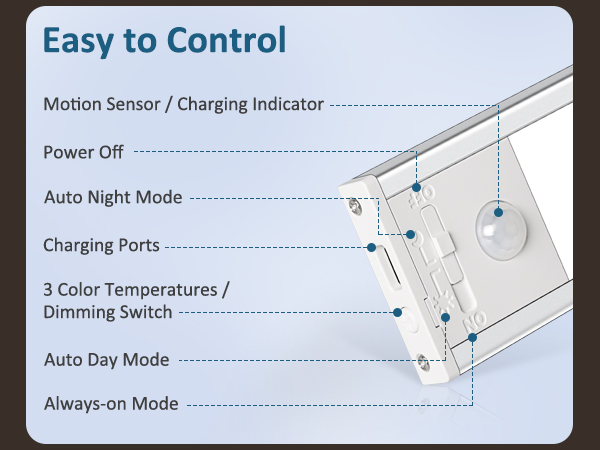 Easy to Control

Motion Sensor / Charging Indicator

Power Off

Auto Night Mode

Charging Ports

3 Color Temperatures / Dimming Switch

Auto Day Mode

Always-on Mode

OFF

ON