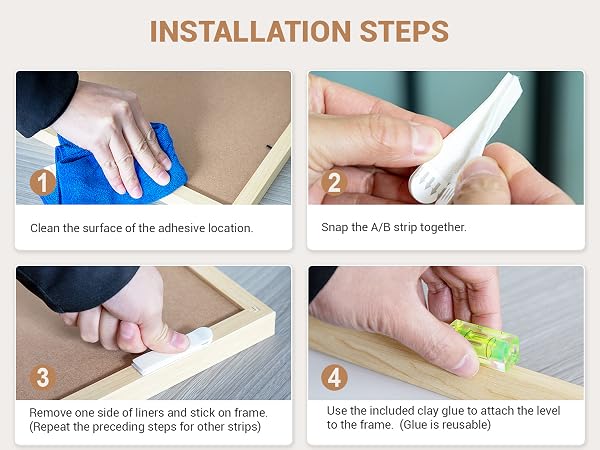 INSTALLATION STEPS

1

Clean the surface of the adhesive location.

2

Snap the A/B strip together.

3

Remove one side of liners and stick on frame. (Repeat the preceding steps for other strips)

4

Use the included clay glue to attach the level to the frame. (Glue is reusable)