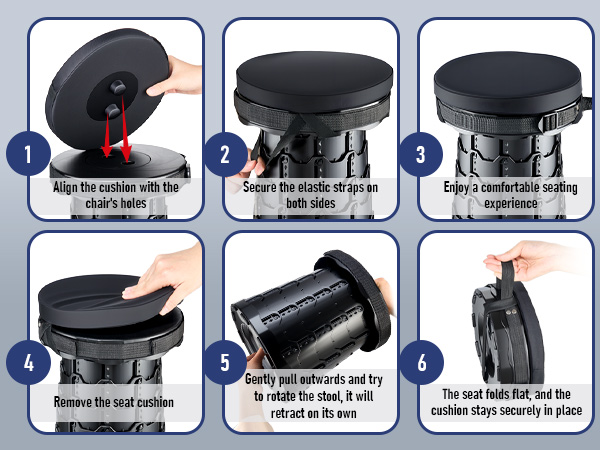 1
Align the cushion with the chair's holes

2
Secure the elastic straps on both sides

3
Enjoy a comfortable seating experience

4
Remove the seat cushion

5
Gently pull outwards and try to rotate the stool, it will retract on its own

6
The seat folds flat, and the cushion stays securely in place