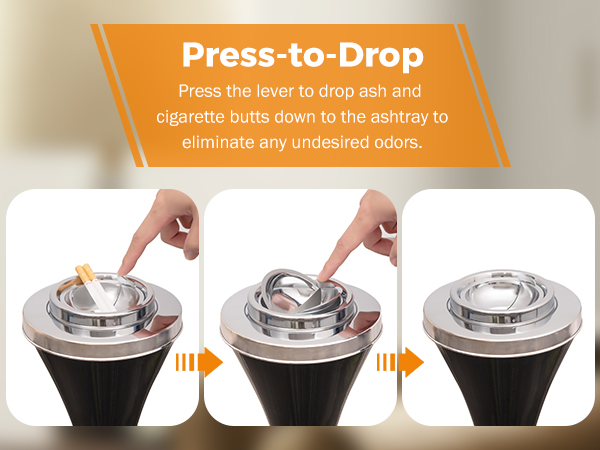 Press-to-Drop

Press the lever to drop ash and cigarette butts down to the ashtray to eliminate any undesired odors.