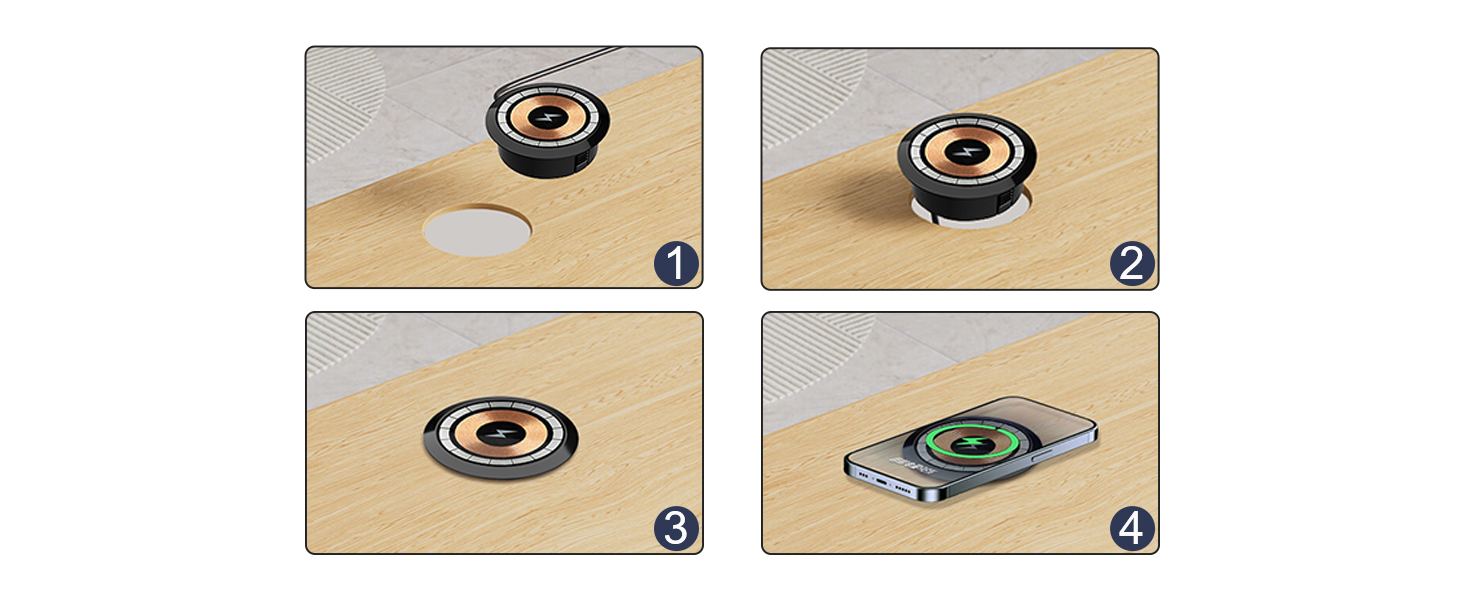 1

2

3

4