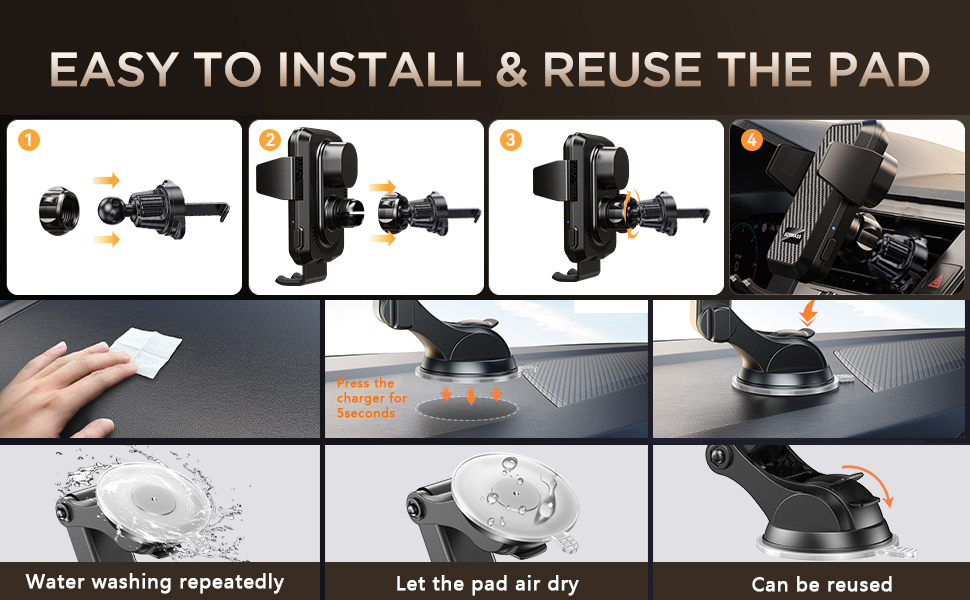 EASY TO INSTALL & REUSE THE PAD

1

2

3

4

Press the charger for 5seconds

Water washing repeatedly

Let the pad air dry

Can be reused