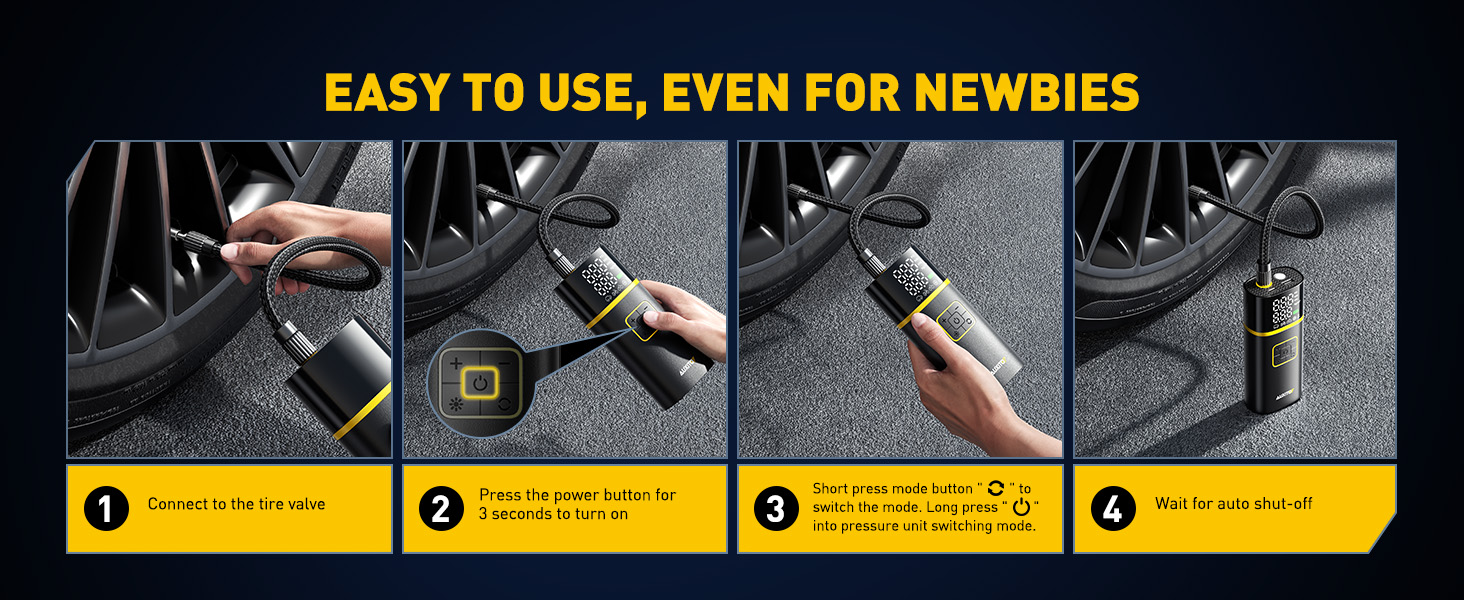 EASY TO USE, EVEN FOR NEWBIES

1 Connect to the tire valve

2 Press the power button for 3 seconds to turn on

3 Short press mode button " " to switch the mode. Long press " " into pressure unit switching mode.

4 Wait for auto shut-off