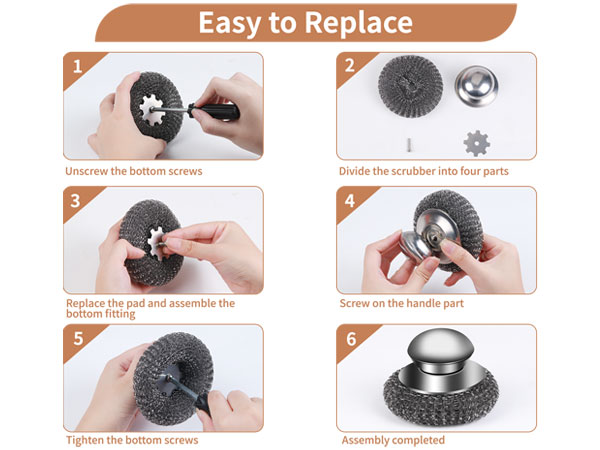 Easy to Replace

1

Unscrew the bottom screws

2

Divide the scrubber into four parts

3

Replace the pad and assemble the bottom fitting

4

Screw on the handle part

5

Tighten the bottom screws

6

Assembly completed