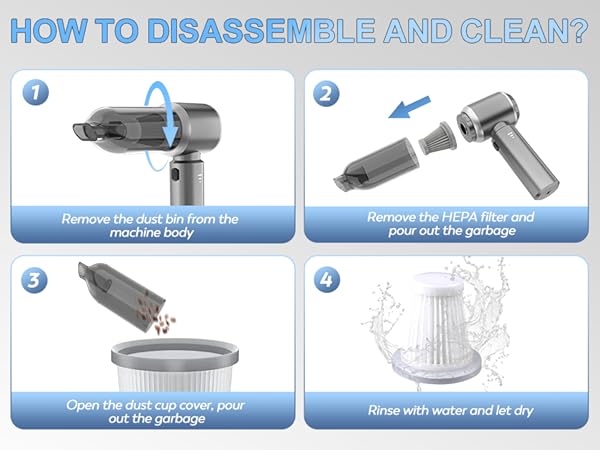 HOW TO DISASSEMBLE AND CLEAN?

1

Remove the dust bin from the machine body

2

Remove the HEPA filter and pour out the garbage

3

Open the dust cup cover, pour out the garbage

4

Rinse with water and let dry