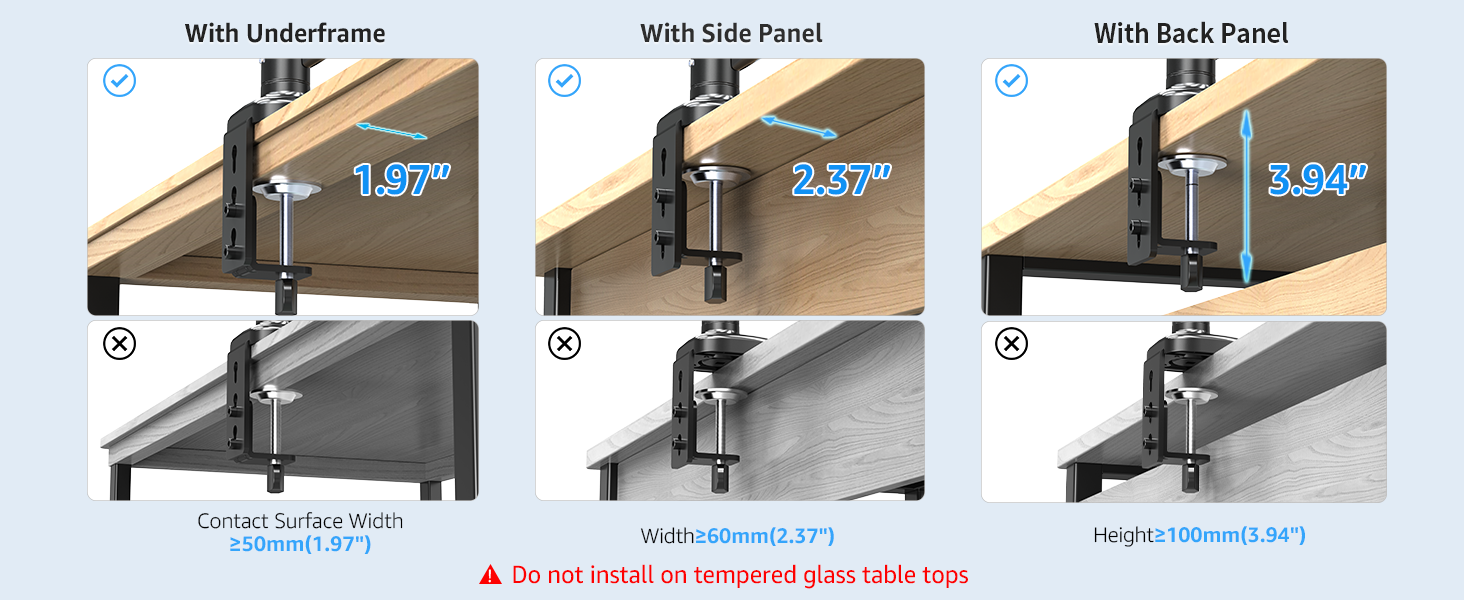 With Underframe

1.97"

Contact Surface Width
≥50mm(1.97")

With Side Panel

2.37"

Width≥60mm(2.37")

With Back Panel

3.94"

Height≥100mm(3.94")

Do not install on tempered glass table tops