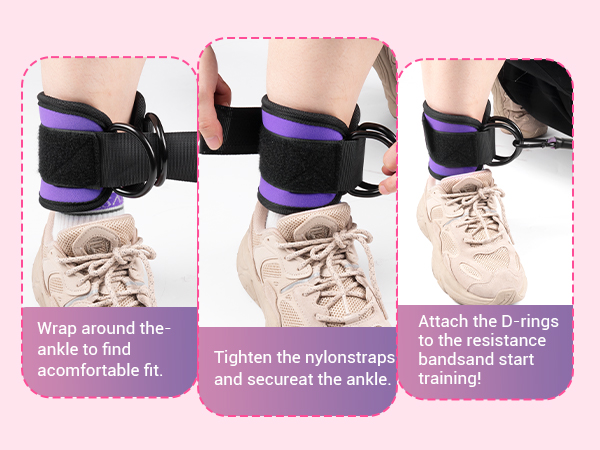 Wrap around the-ankle to find acomfortable fit.

Tighten the nylonstraps and secureat the ankle.

Attach the D-rings to the resistance bandsand start training!