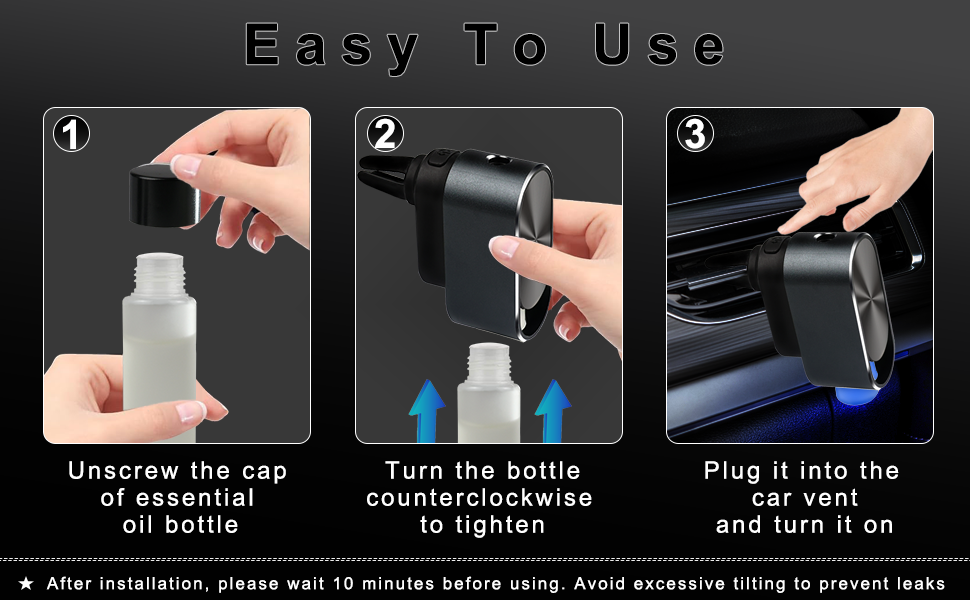 Easy To Use

1

Unscrew the cap of essential oil bottle

2

Turn the bottle counterclockwise to tighten

3

Plug it into the car vent and turn it on

★ After installation, please wait 10 minutes before using. Avoid excessive tilting to prevent leaks