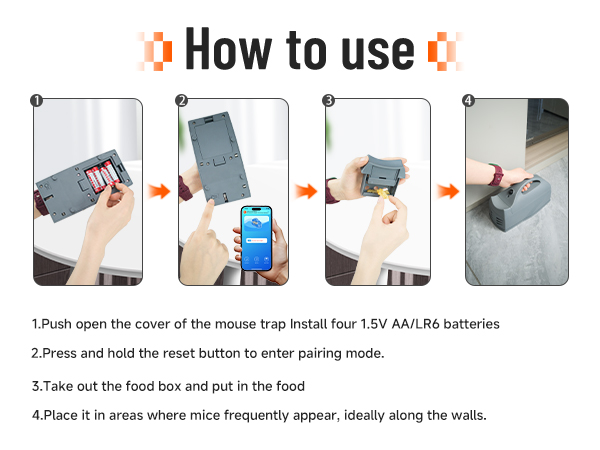 How to use

1

2

3

4

1.Push open the cover of the mouse trap Install four 1.5V AA/LR6 batteries

2.Press and hold the reset button to enter pairing mode.

3.Take out the food box and put in the food

4.Place it in areas where mice frequently appear, ideally along the walls.