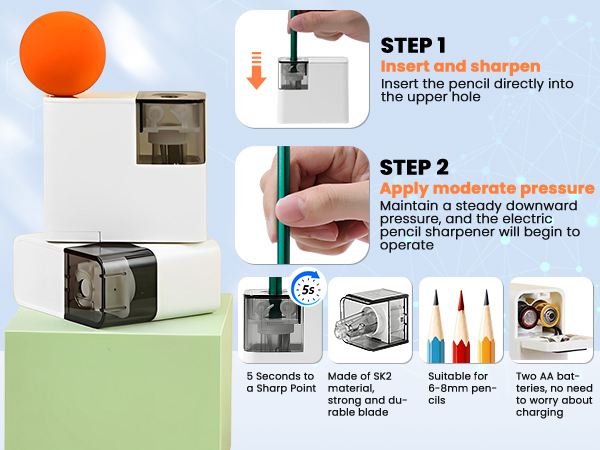 STEP 1
Insert and sharpen
Insert the pencil directly into the upper hole

STEP 2
Apply moderate pressure
Maintain a steady downward pressure, and the electric pencil sharpener will begin to operate

5s

5 Seconds to a Sharp Point

Made of SK2 material, strong and durable blade

Suitable for 6-8mm pencils

Two AA batteries, no need to worry about charging