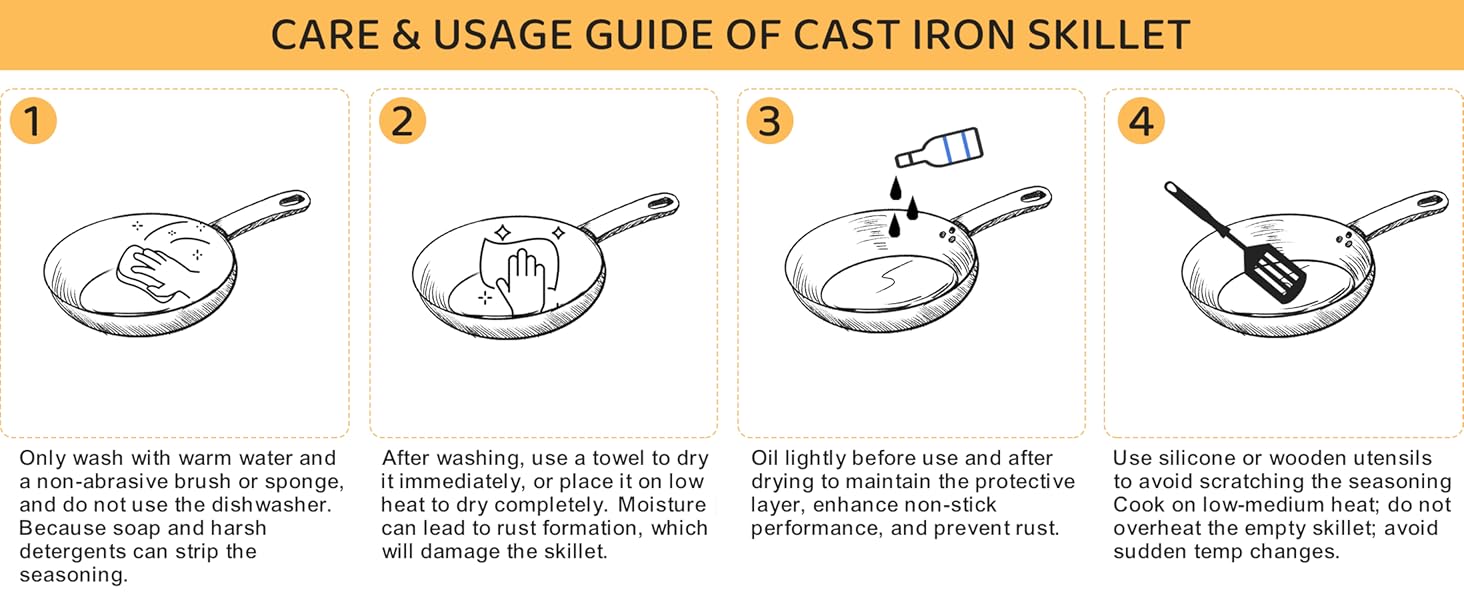 CARE & USAGE GUIDE OF CAST IRON SKILLET

1

Only wash with warm water and a non-abrasive brush or sponge, and do not use the dishwasher. Because soap and harsh detergents can strip the seasoning.

2

After washing, use a towel to dry it immediately, or place it on low heat to dry completely. Moisture can lead to rust formation, which will damage the skillet.

3

Oil lightly before use and after drying to maintain the protective layer, enhance non-stick performance, and prevent rust.

4

Use silicone or wooden utensils to avoid scratching the seasoning Cook on low-medium heat; do not overheat the empty skillet; avoid sudden temp changes.