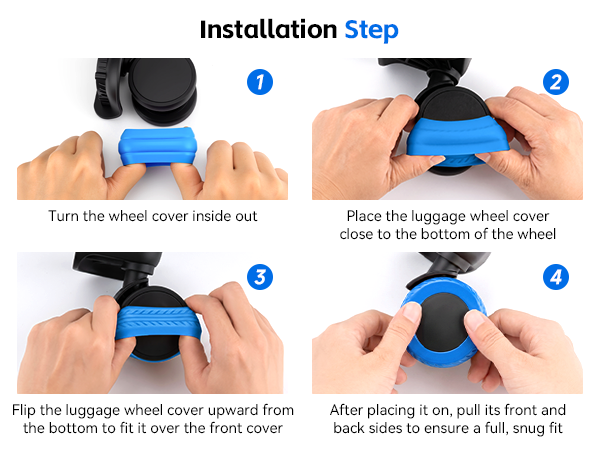 Installation Step

1

Turn the wheel cover inside out

2

Place the luggage wheel cover close to the bottom of the wheel

3

Flip the luggage wheel cover upward from the bottom to fit it over the front cover

4

After placing it on, pull its front and back sides to ensure a full, snug fit