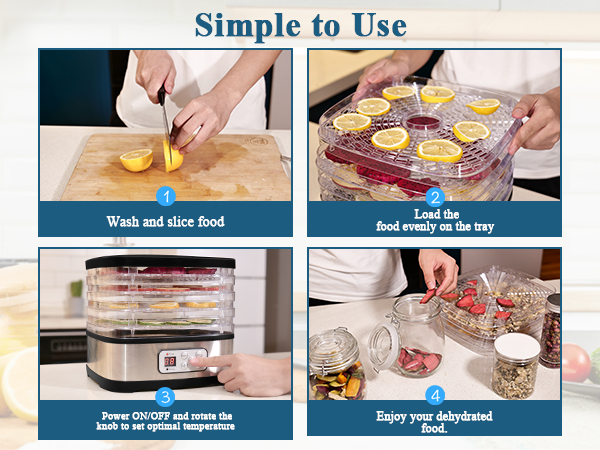 Simple to Use

1
Wash and slice food

2
Load the food evenly on the tray

3
Power ON/OFF and rotate the knob to set optimal temperature

4
Enjoy your dehydrated food.