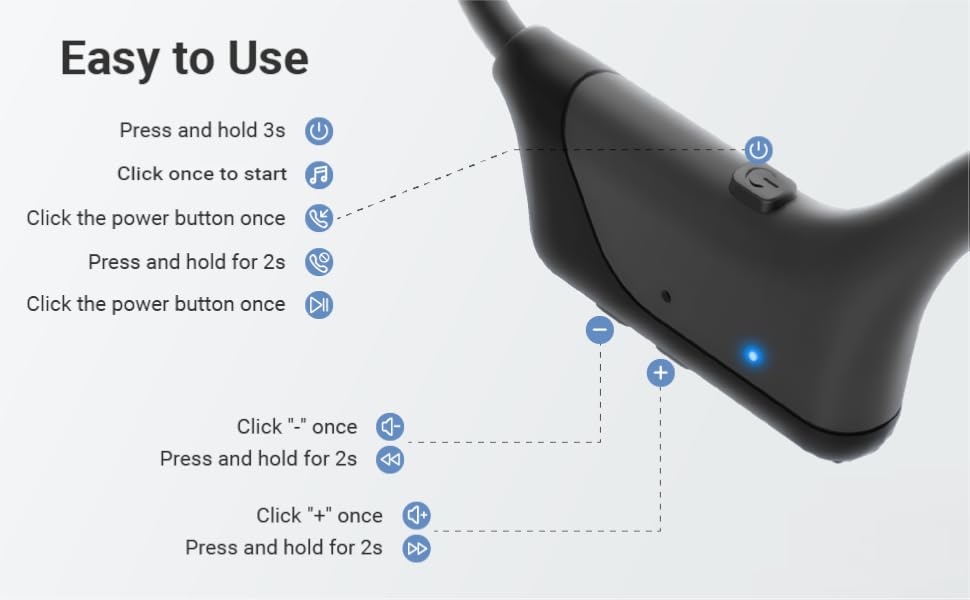 Easy to Use

Press and hold 3s

Click once to start

Click the power button once

Press and hold for 2s

Click the power button once

Click "-" once

Press and hold for 2s

Click "+" once

Press and hold for 2s