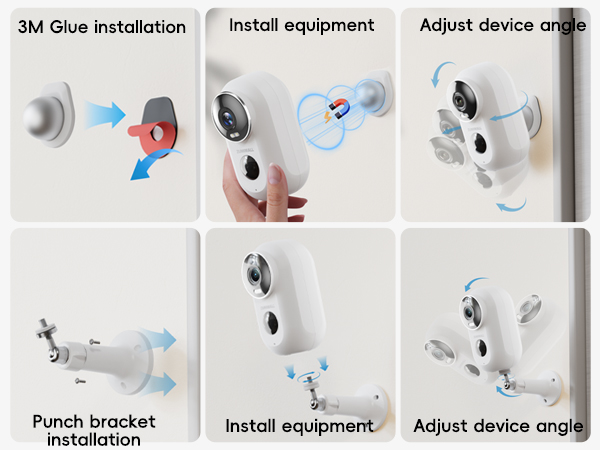 3M Glue installation

Install equipment

Adjust device angle

Punch bracket installation

Install equipment

Adjust device angle