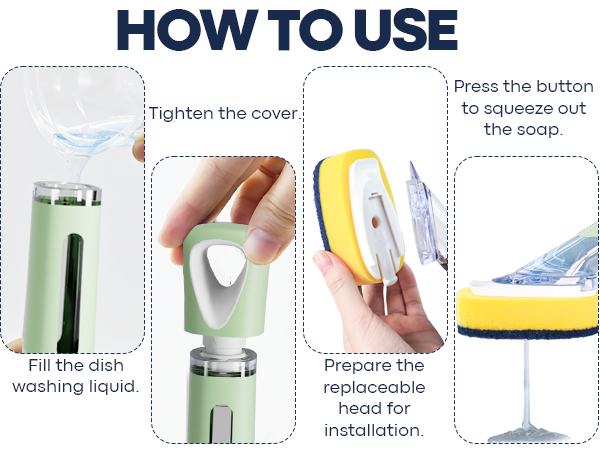 HOW TO USE

Fill the dish washing liquid.

Tighten the cover.

Prepare the replaceable head for installation.

Press the button to squeeze out the soap.