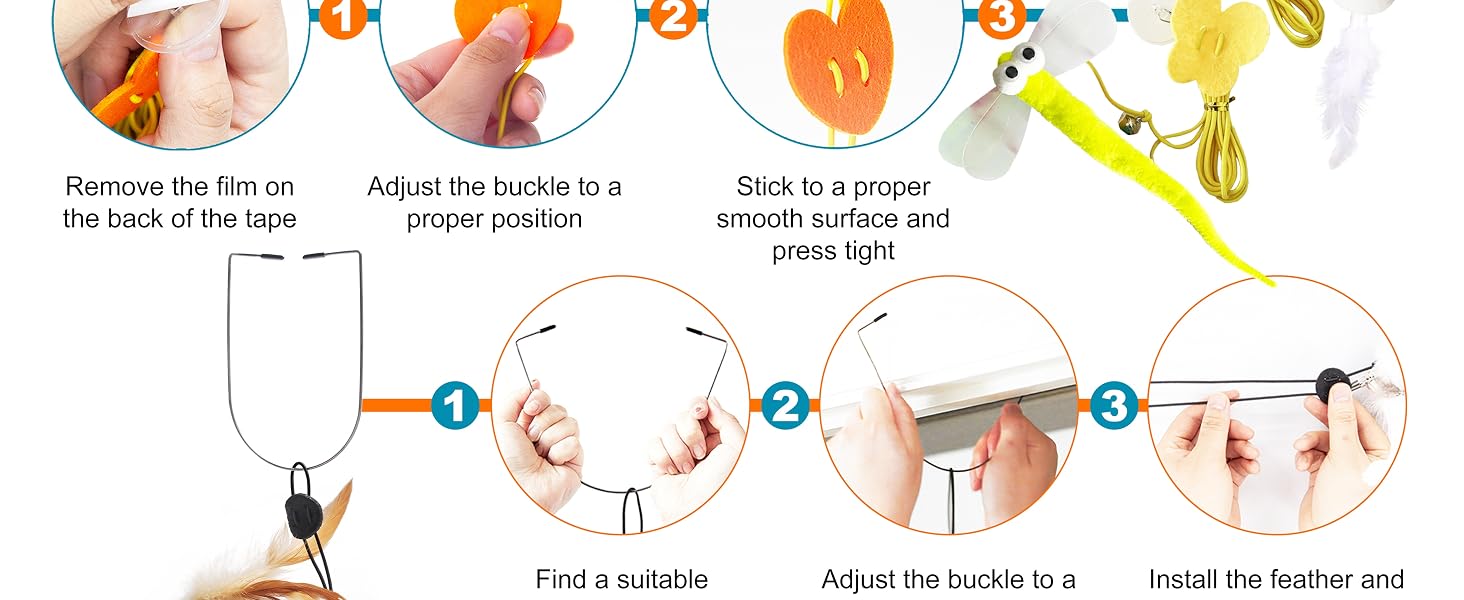 1

2

3

Remove the film on the back of the tape

Adjust the buckle to a proper position

Stick to a proper smooth surface and press tight

1

2

3

Find a suitable

Adjust the buckle to a

Install the feather and