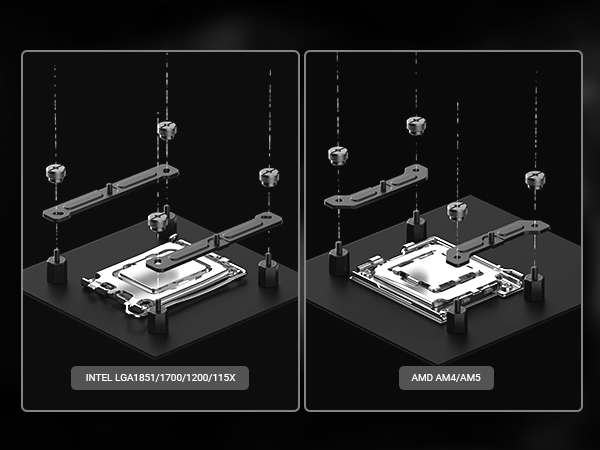 INTEL LGA1851/1700/1200/115X

AMD AM4/AM5