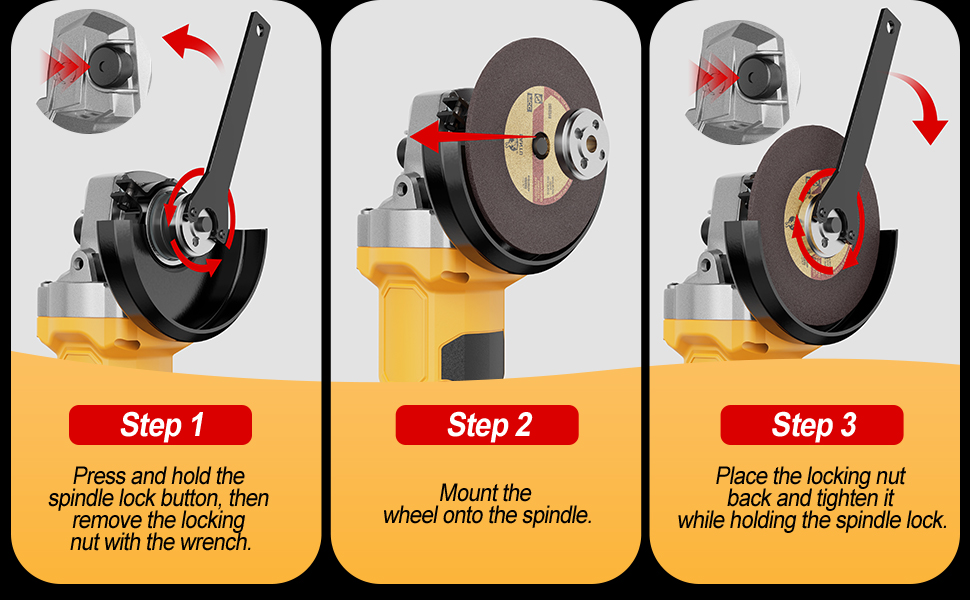 Step 1

Press and hold the spindle lock button, then remove the locking nut with the wrench.

Step 2

Mount the wheel onto the spindle.

Step 3

Place the locking nut back and tighten it while holding the spindle lock.