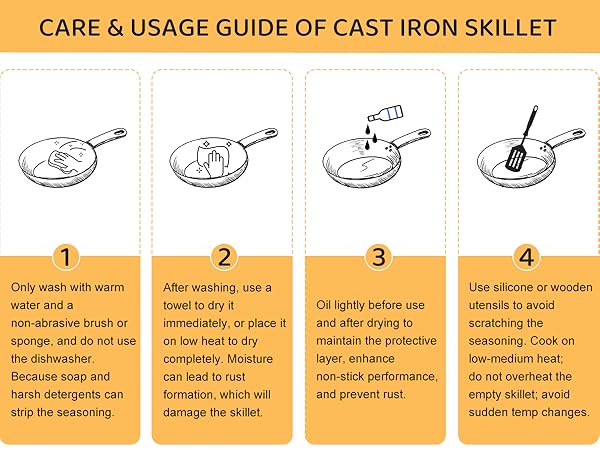 CARE & USAGE GUIDE OF CAST IRON SKILLET

1

Only wash with warm water and a non-abrasive brush or sponge, and do not use the dishwasher. Because soap and harsh detergents can strip the seasoning.

2

After washing, use a towel to dry it immediately, or place it on low heat to dry completely. Moisture can lead to rust formation, which will damage the skillet.

3

Oil lightly before use and after drying to maintain the protective layer, enhance non-stick performance, and prevent rust.

4

Use silicone or wooden utensils to avoid scratching the seasoning. Cook on low-medium heat; do not overheat the empty skillet; avoid sudden temp changes.